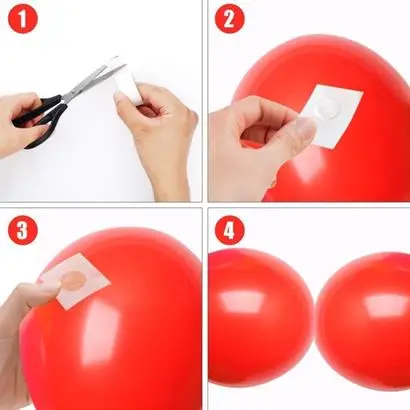 1

2

3

4