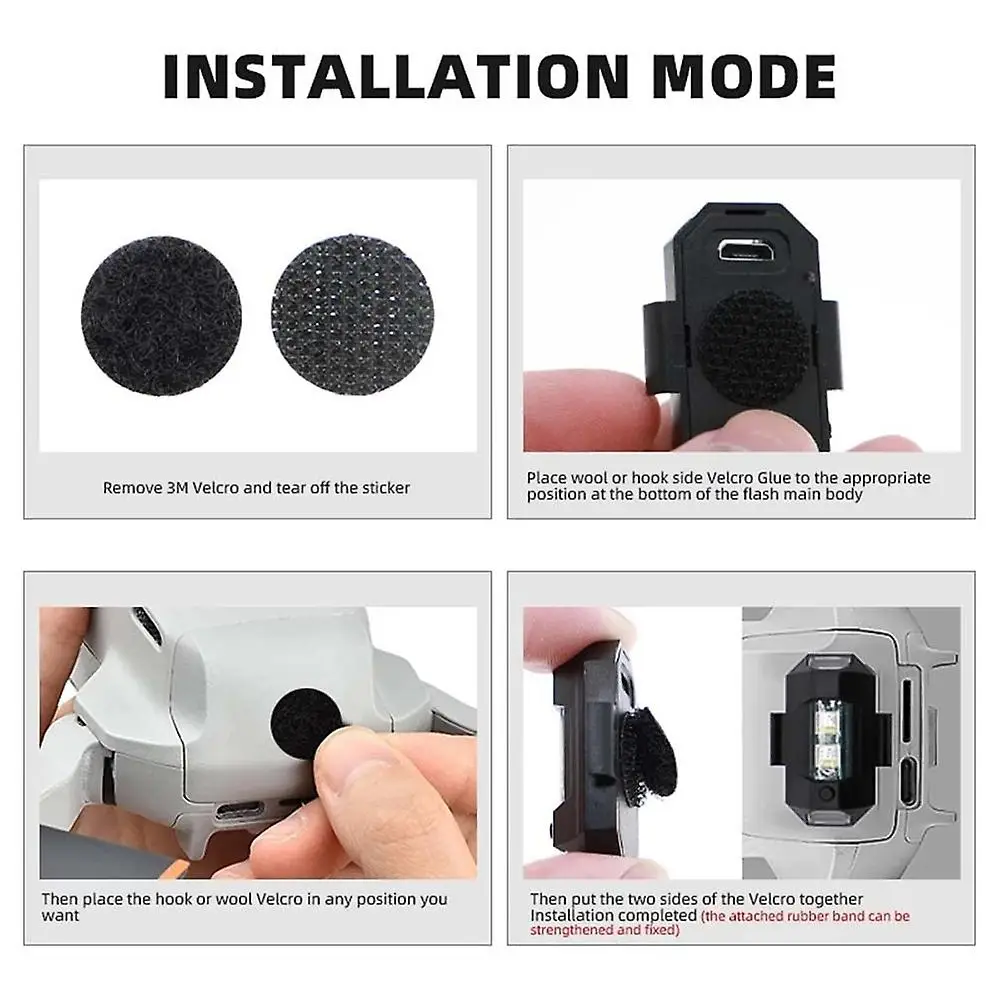 INSTALLATION MODE

Remove 3M Velcro and tear off the sticker

Place wool or hook side Velcro Glue to the appropriate position at the bottom of the flash main body

Then place the hook or wool Velcro in any position you want

Then put the two sides of the Velcro together
Installation completed (the attached rubber band can be strengthened and fixed)