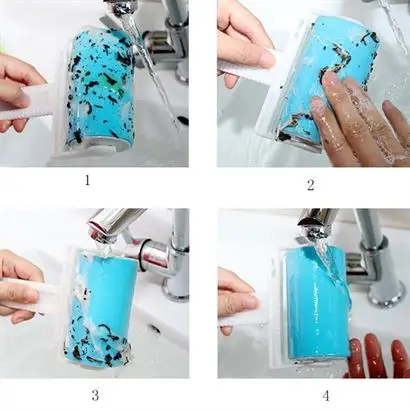 1

2

3

4