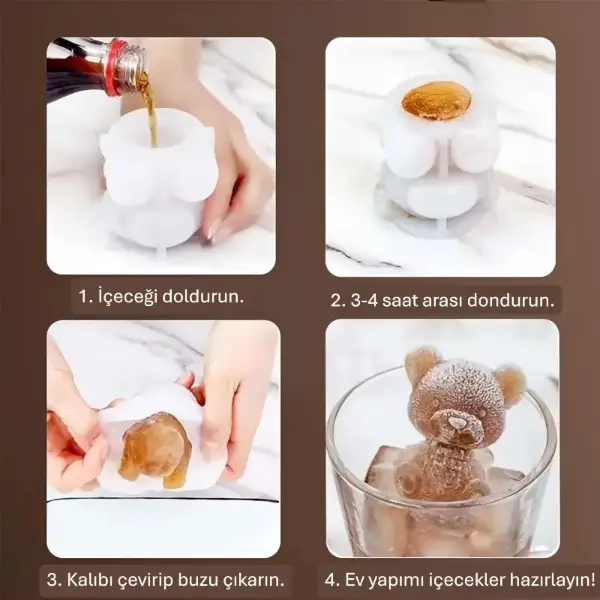 1. İçeceği doldurun.

2. 3-4 saat arası dondurun.

3. Kalıbı çevirip buzu çıkarın.

4. Ev yapımı içecekler hazırlayın!